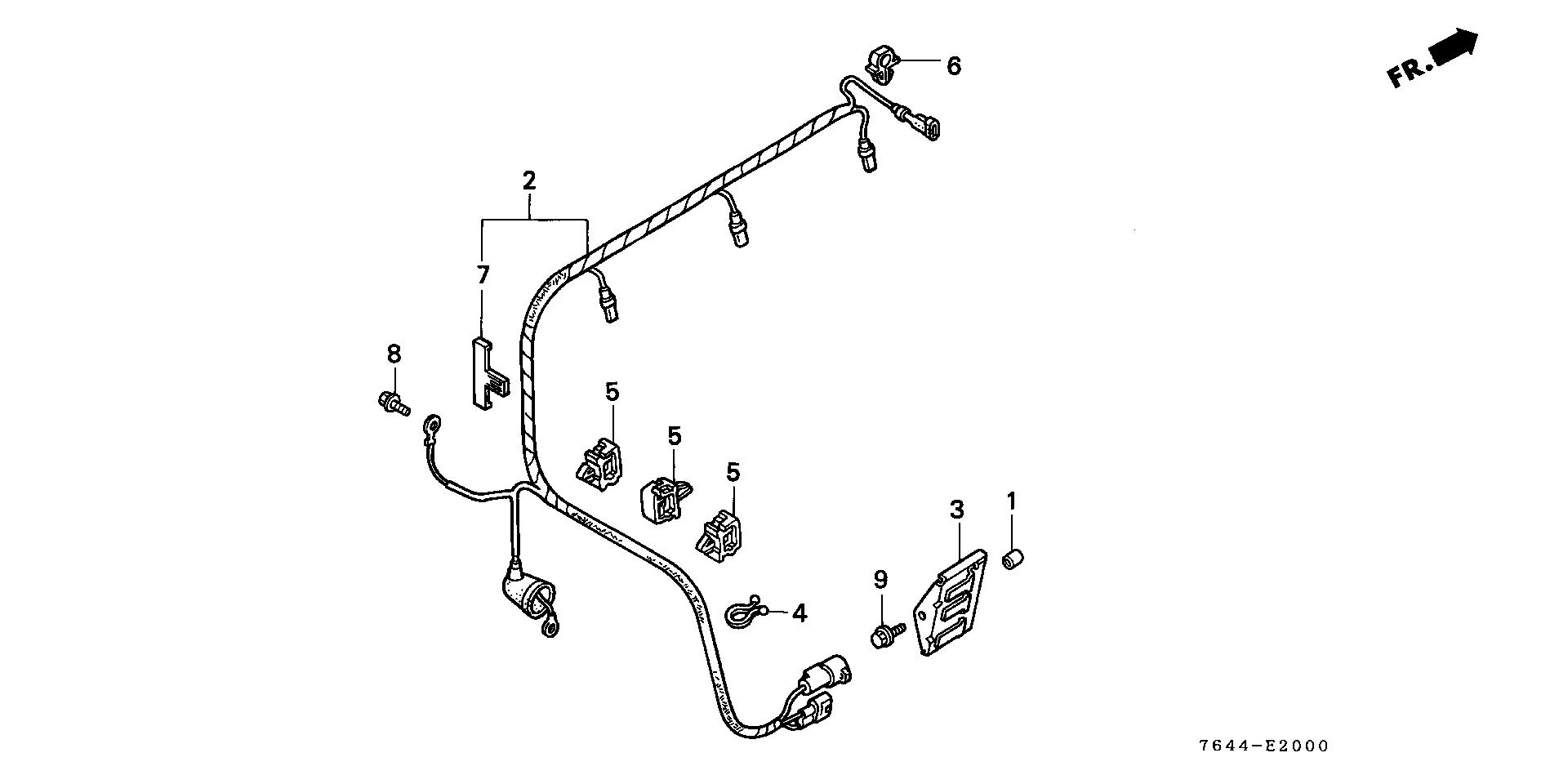 FR.

6

2

7

8

5

5

5

3

1

9

4

7644-E2000